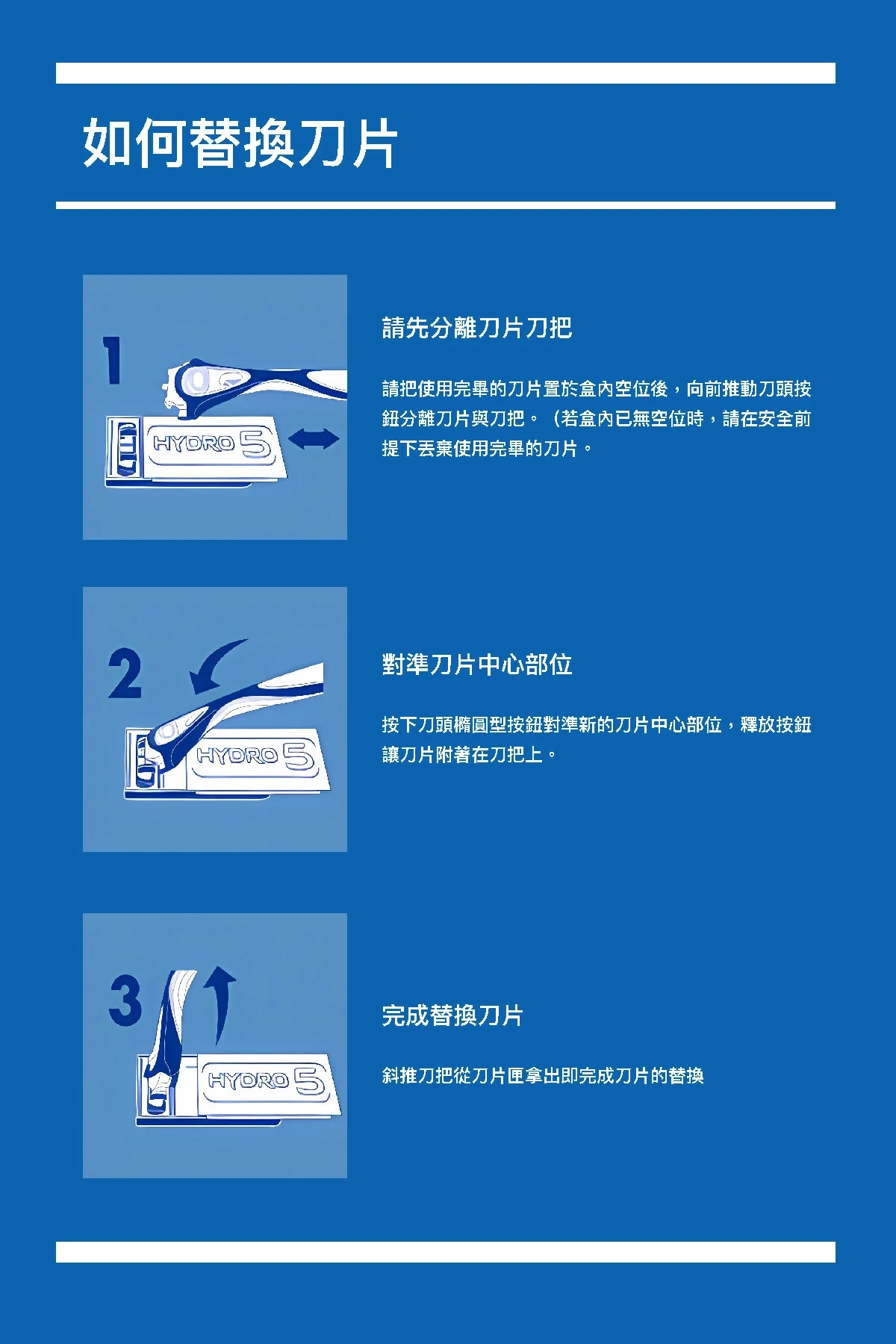 如何替換刀片

1

HYDRO 5

請先分離刀片刀把

請把使用完畢的刀片置於盒內空位後，向前推動刀頭按鈕分離刀片與刀把。（若盒內已無空位時，請在安全前提下丟棄使用完畢的刀片。

2

HYDRO 5

對準刀片中心部位

按下刀頭橢圓型按鈕對準新的刀片中心部位，釋放按鈕讓刀片附著在刀把上。

3

HYDRO 5

完成替換刀片

斜推刀把從刀片匣拿出即完成刀片的替換